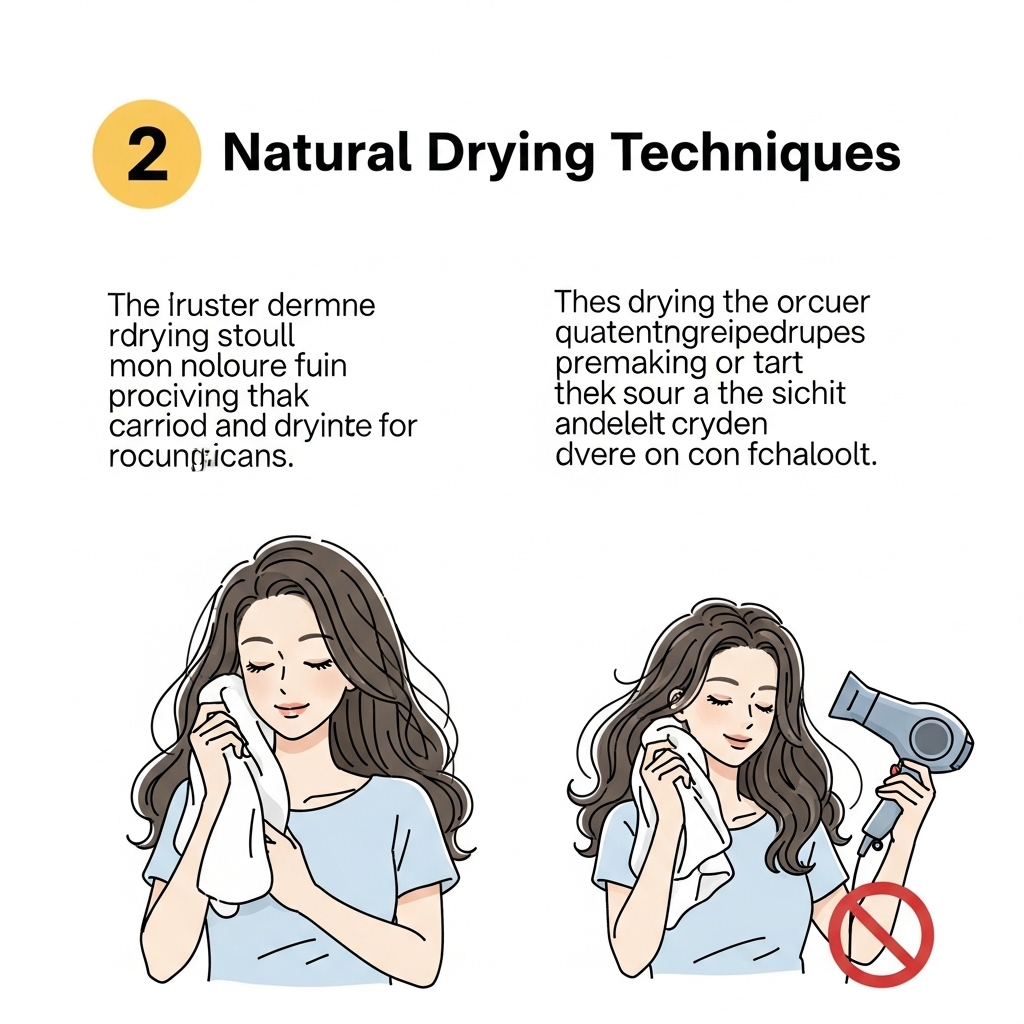 2 Natural Drying Techniques

The iruster dermne rdrying stoull mon noloure fuin prociving thak carriod and dryinte for rocungicans.

Thes drying the orcuer quatentngreipedrupes premaking or tart thek sour a the sichit andelelt cryden dvere on con fchaloolt.