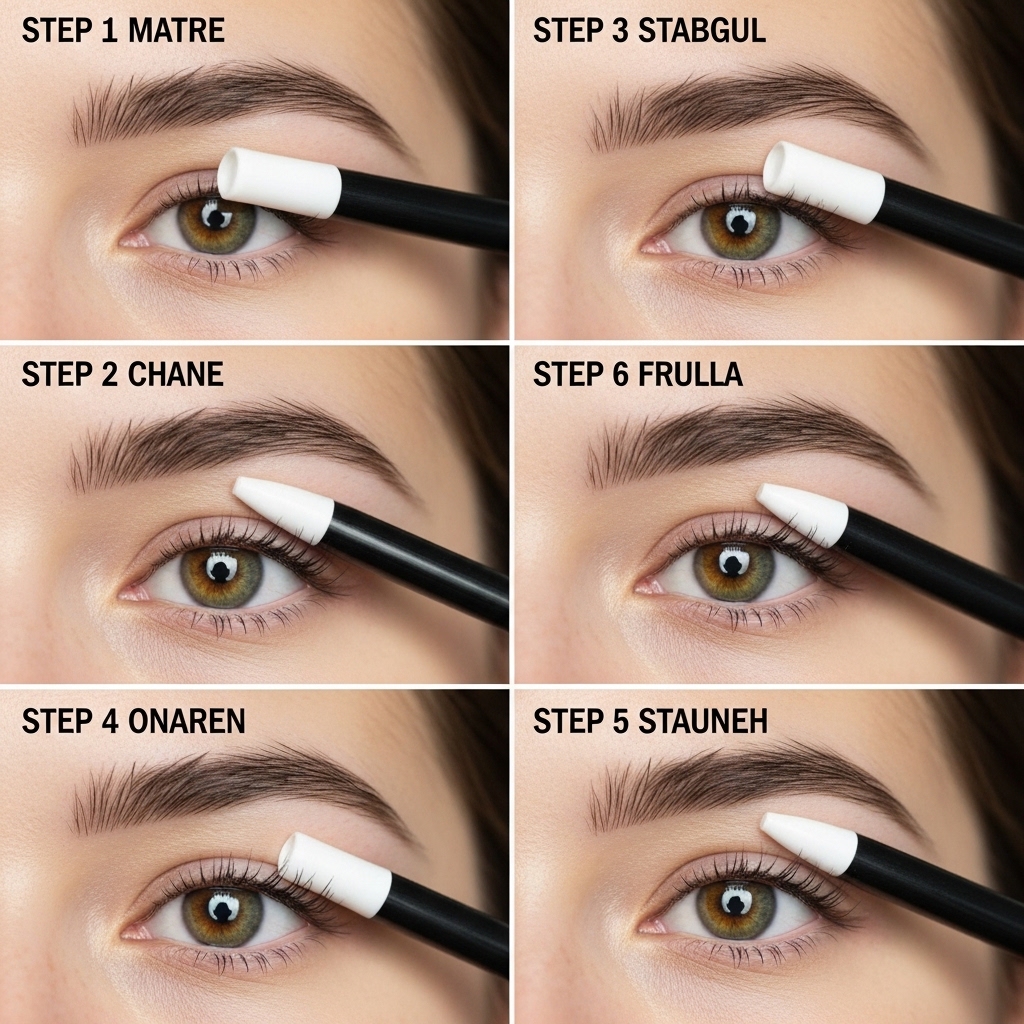 STEP 1 MATRE

STEP 3 STABGUL

STEP 2 CHANE

STEP 6 FRULLA

STEP 4 ONAREN

STEP 5 STAUNEH