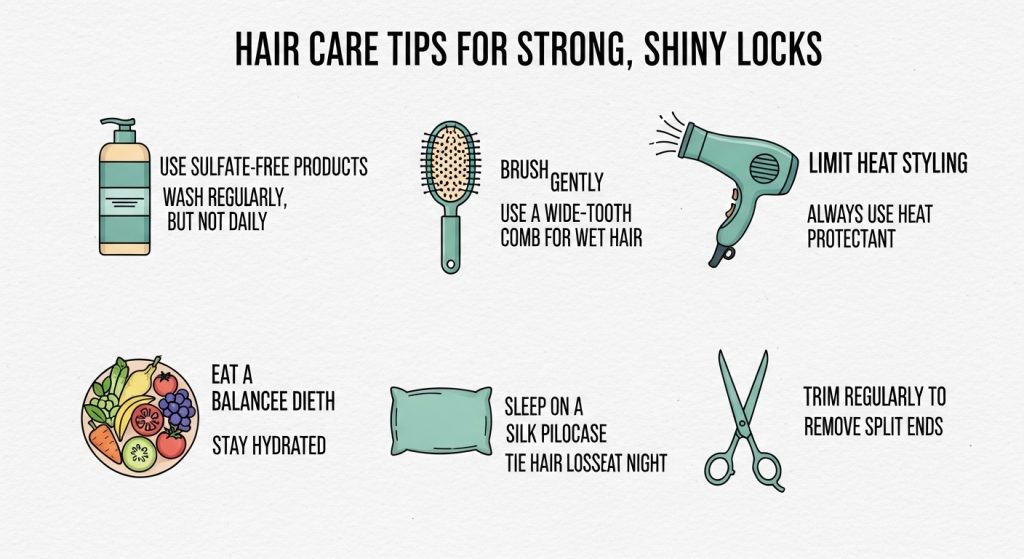 HAIR CARE TIPS FOR STRONG, SHINY LOCKS

USE SULFATE-FREE PRODUCTS
WASH REGULARLY, BUT NOT DAILY

BRUSH GENTLY
USE A WIDE-TOOTH COMB FOR WET HAIR

LIMIT HEAT STYLING
ALWAYS USE HEAT PROTECTANT

EAT A BALANCEE DIETH
STAY HYDRATED

SLEEP ON A SILK PILOCASE
TIE HAIR LOSSEAT NIGHT

TRIM REGULARLY TO REMOVE SPLIT ENDS